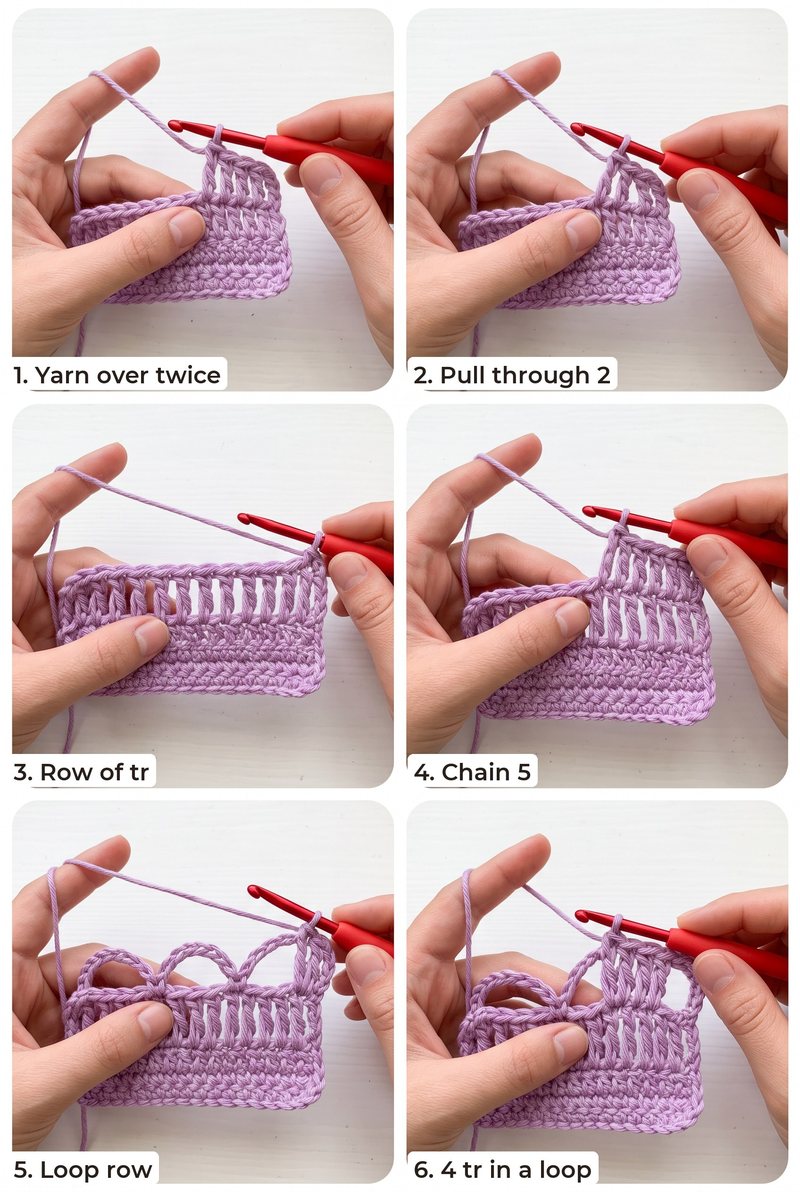 1. Yarn over twice

2. Pull through 2

3. Row of tr

4. Chain 5

5. Loop row

6. 4 tr in a loop